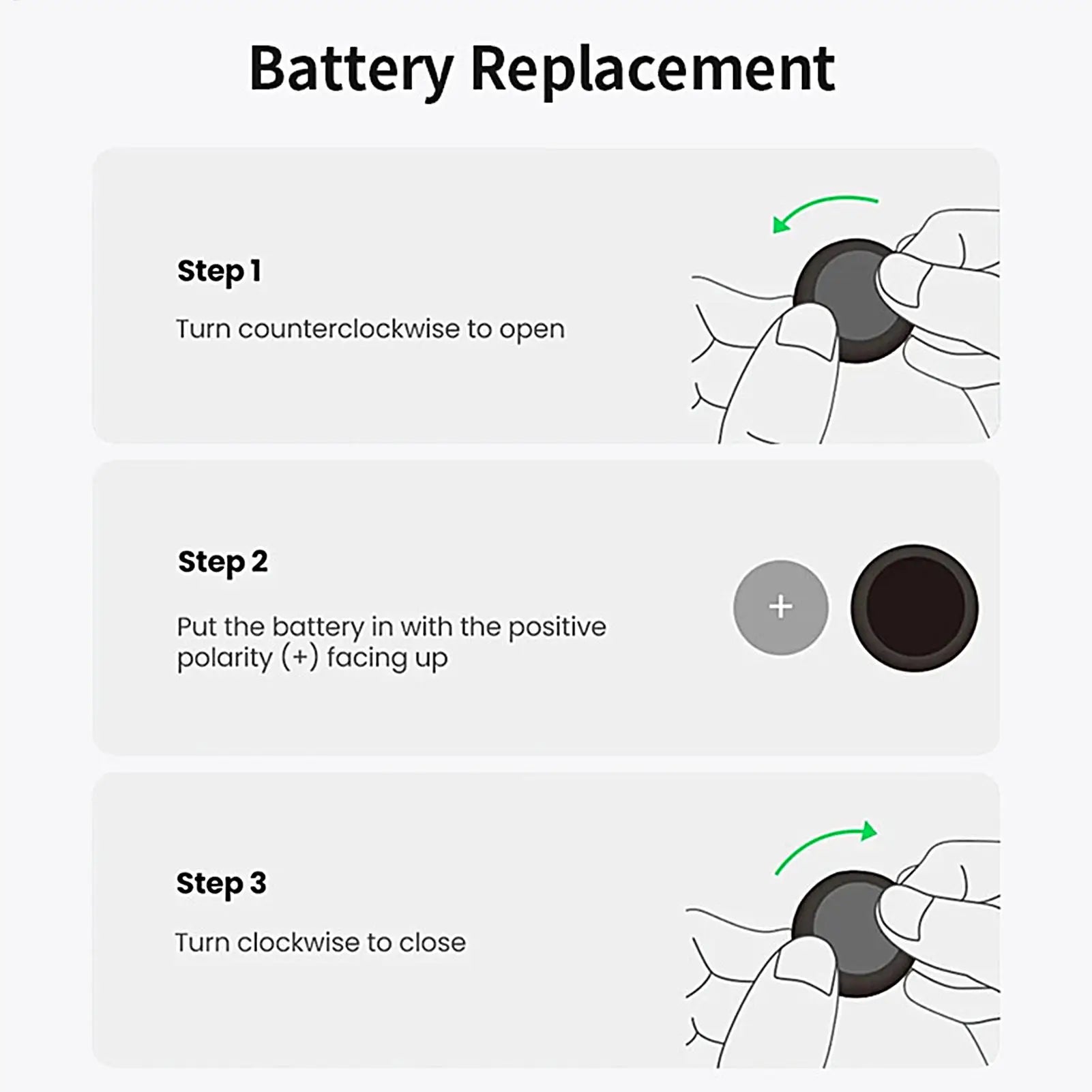 Battery Replacement

Step 1

Turn counterclockwise to open

Step 2

Put the battery in with the positive polarity (+) facing up

+

Step 3

Turn clockwise to close