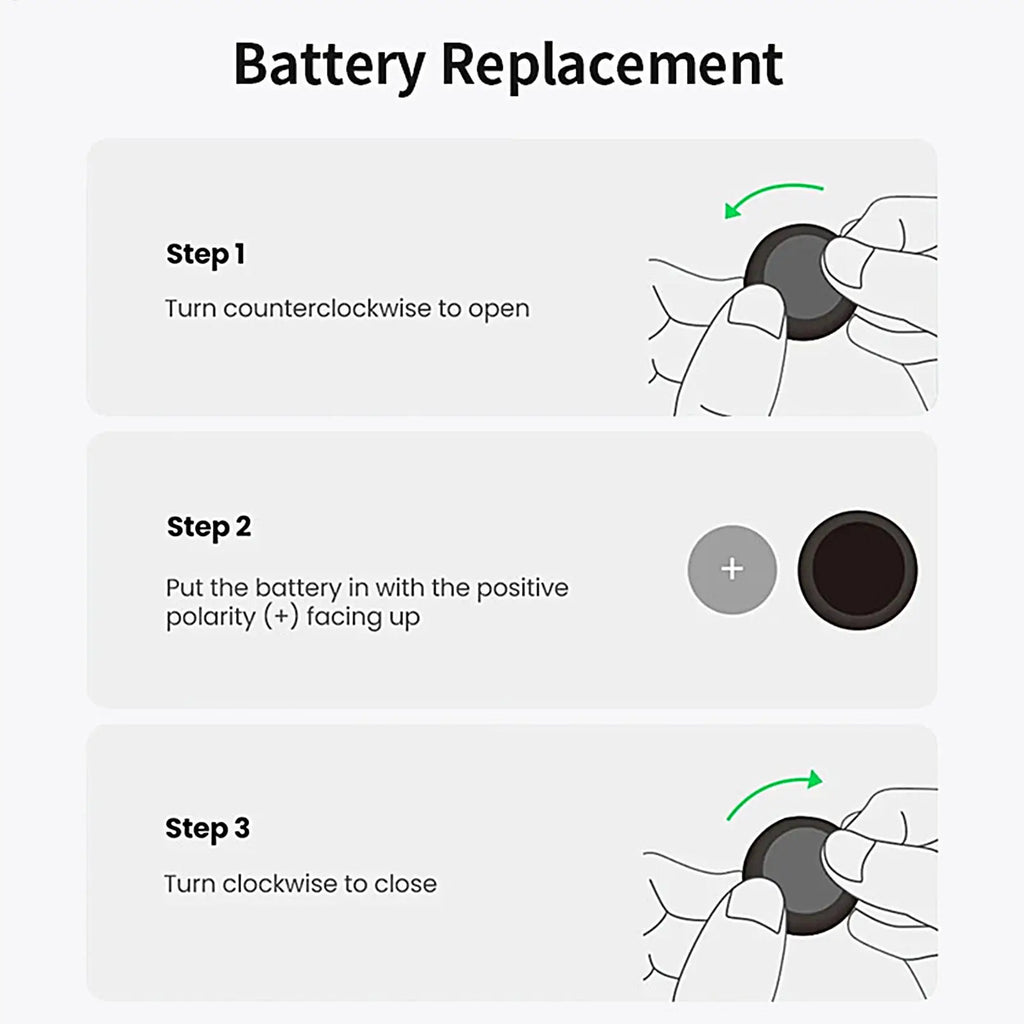 Battery Replacement

Step 1

Turn counterclockwise to open

Step 2

Put the battery in with the positive polarity (+) facing up

+

Step 3

Turn clockwise to close