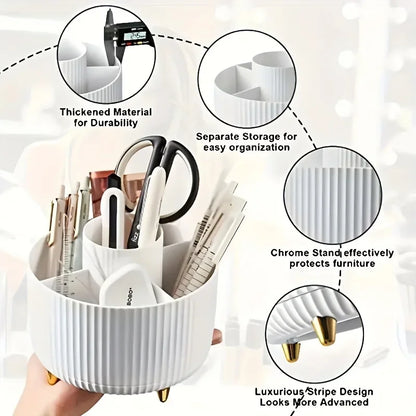 Thickened Material for Durability

Separate Storage for easy organization

Chrome Stand effectively protects furniture

Luxurious Stripe Design Looks More Advanced